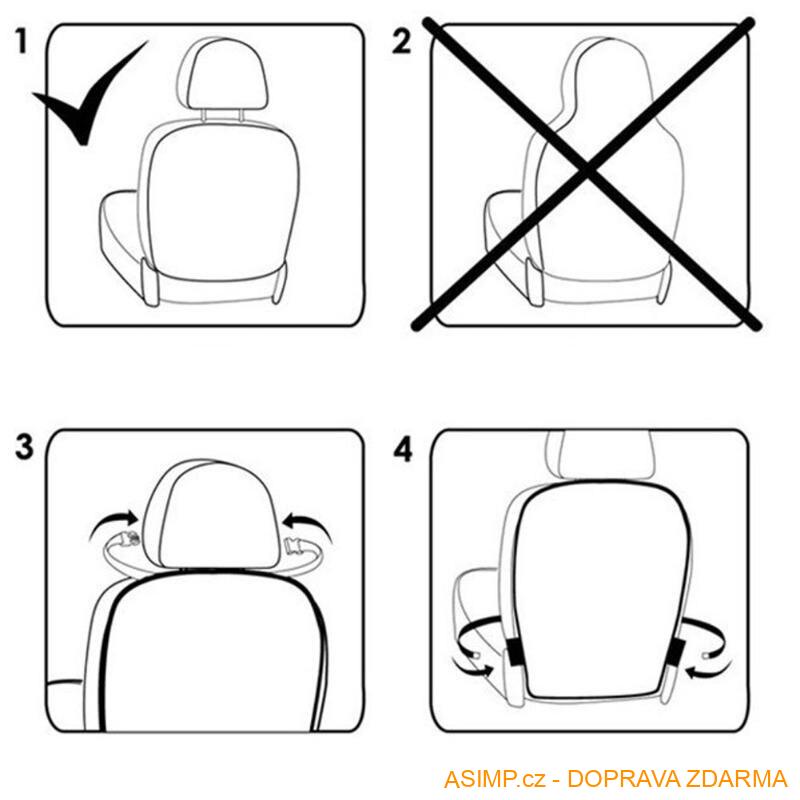 1

2

3

4

ASIMP.cz - DOPRAVA ZDARMA