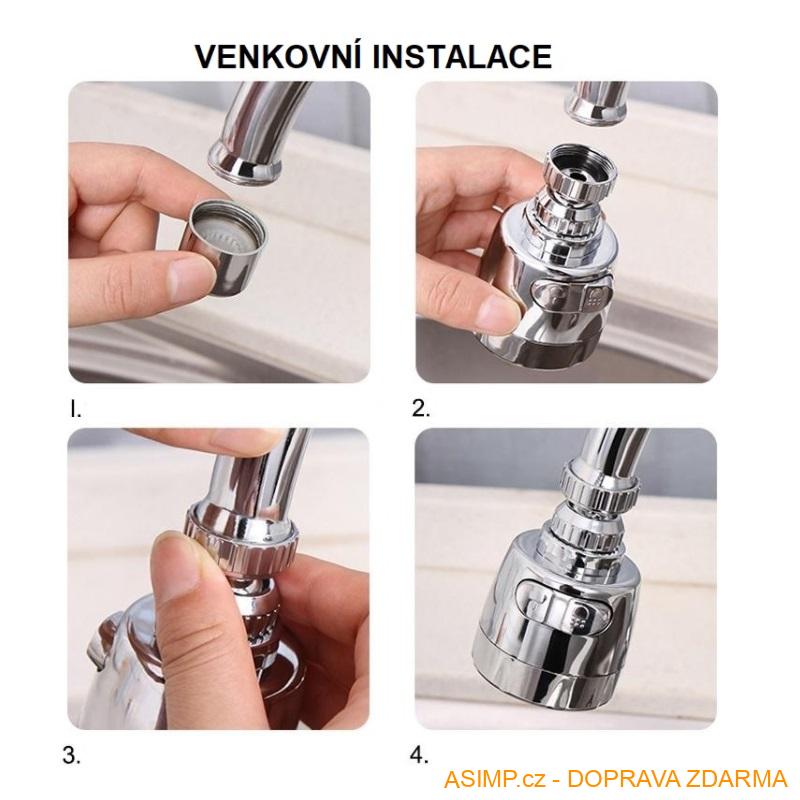 VENKOVNÍ INSTALACE

I.

2.

3.

4.

ASIMP.cz - DOPRAVA ZDARMA