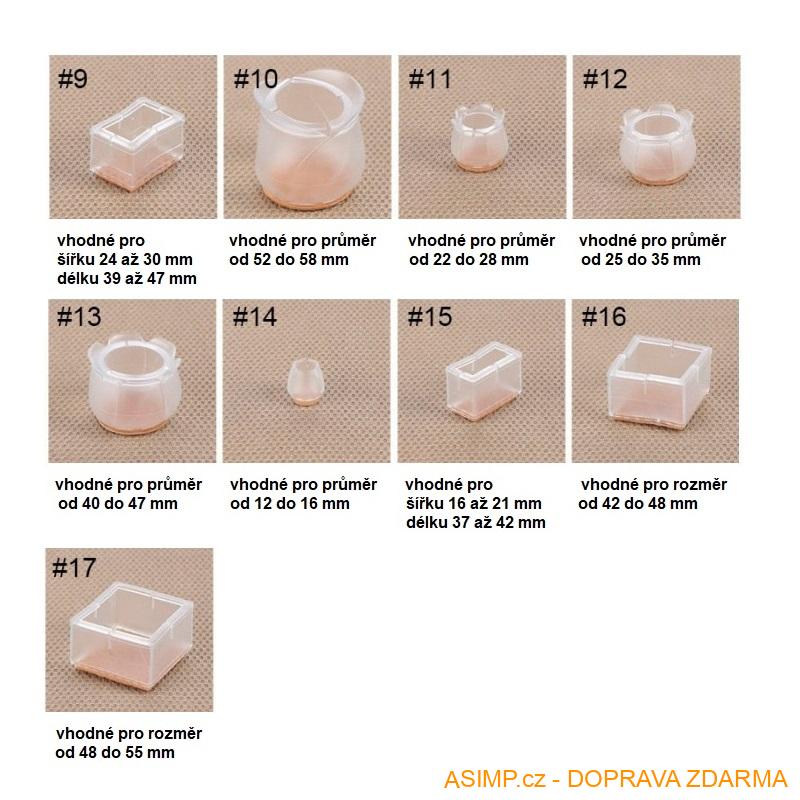 #9

vhodné pro
šířku 24 až 30 mm
délku 39 až 47 mm

#10

vhodné pro průměr
od 52 do 58 mm

#11

vhodné pro průměr
od 22 do 28 mm

#12

vhodné pro průměr
od 25 do 35 mm

#13

vhodné pro průměr
od 40 do 47 mm

#14

vhodné pro průměr
od 12 do 16 mm

#15

vhodné pro
šířku 16 až 21 mm
délku 37 až 42 mm

#16

vhodné pro rozměr
od 42 do 48 mm

#17

vhodné pro rozměr
od 48 do 55 mm

ASIMP.cz - DOPRAVA ZDARMA