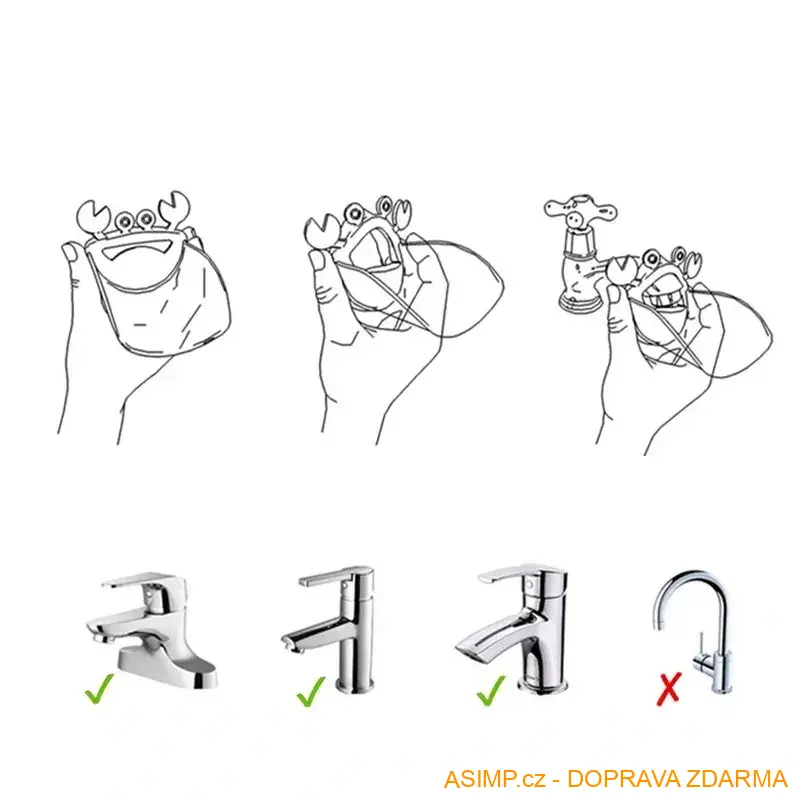 ASIMP.cz - DOPRAVA ZDARMA