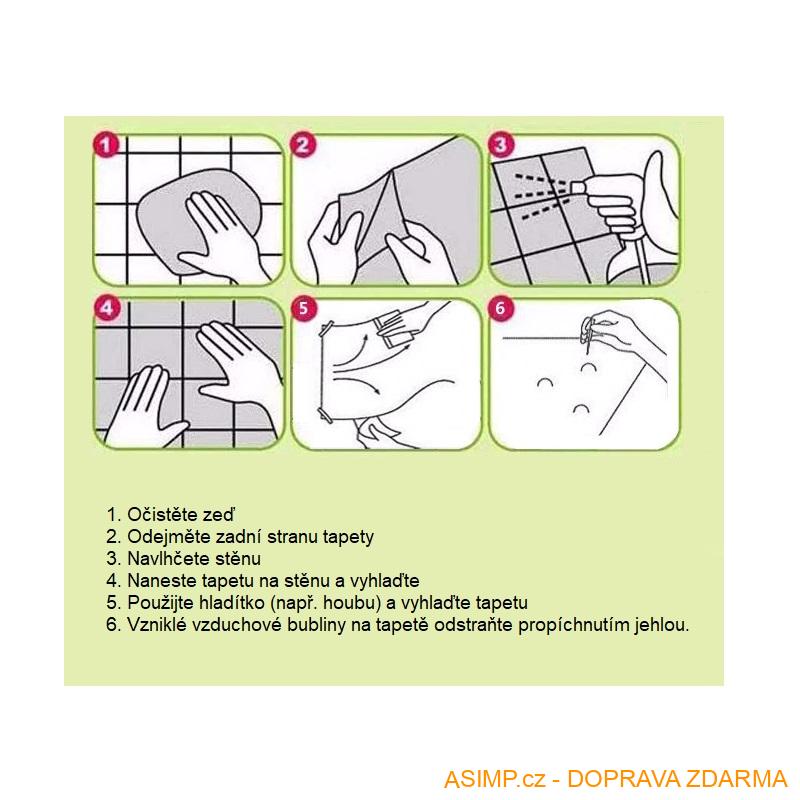 1

2

3

4

5

6

1. Očistěte zeď
2. Odejměte zadní stranu tapety
3. Navlhčete stěnu
4. Naneste tapetu na stěnu a vyhlaďte
5. Použijte hladítko (např. houbu) a vyhlaďte tapetu
6. Vzniklé vzduchové bubliny na tapetě odstraňte propíchnutím jehlou.

ASIMP.cz - DOPRAVA ZDARMA