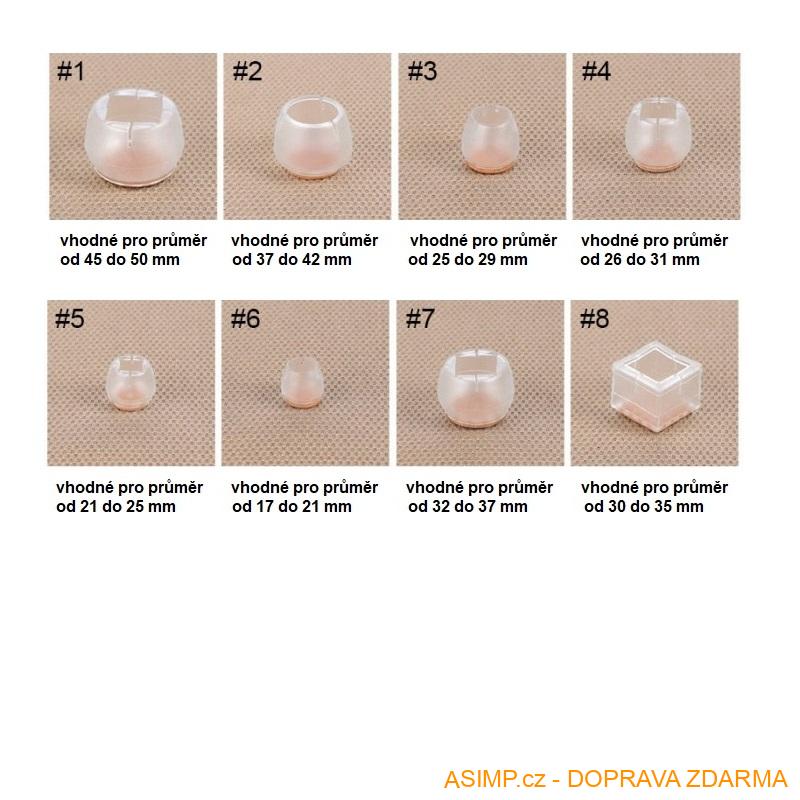 #1

vhodné pro průměr od 45 do 50 mm

#2

vhodné pro průměr od 37 do 42 mm

#3

vhodné pro průměr od 25 do 29 mm

#4

vhodné pro průměr od 26 do 31 mm

#5

vhodné pro průměr od 21 do 25 mm

#6

vhodné pro průměr od 17 do 21 mm

#7

vhodné pro průměr od 32 do 37 mm

#8

vhodné pro průměr od 30 do 35 mm

ASIMP.cz - DOPRAVA ZDARMA