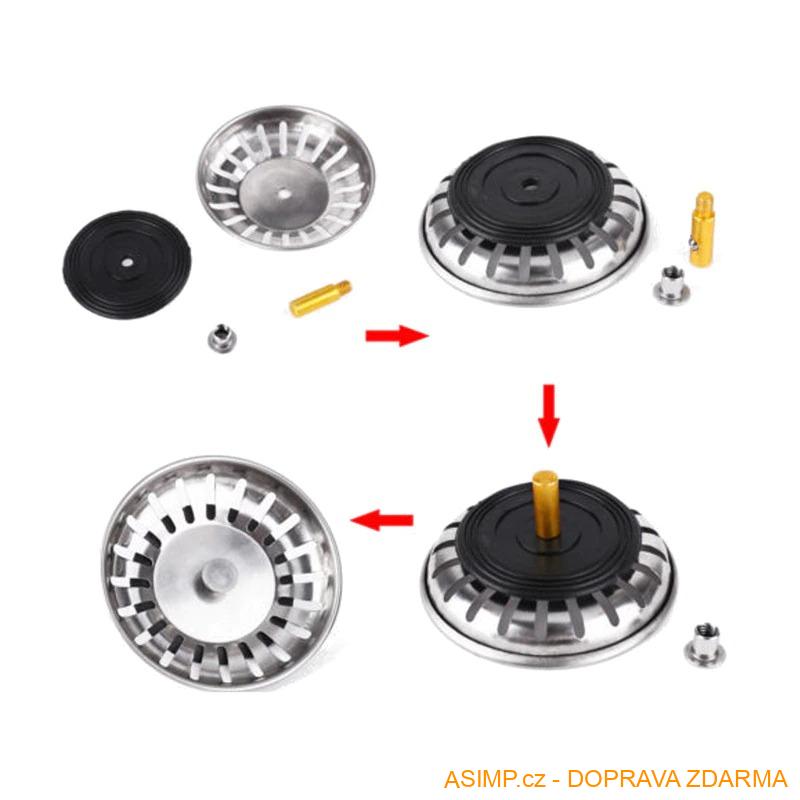 ASIMP.cz - DOPRAVA ZDARMA