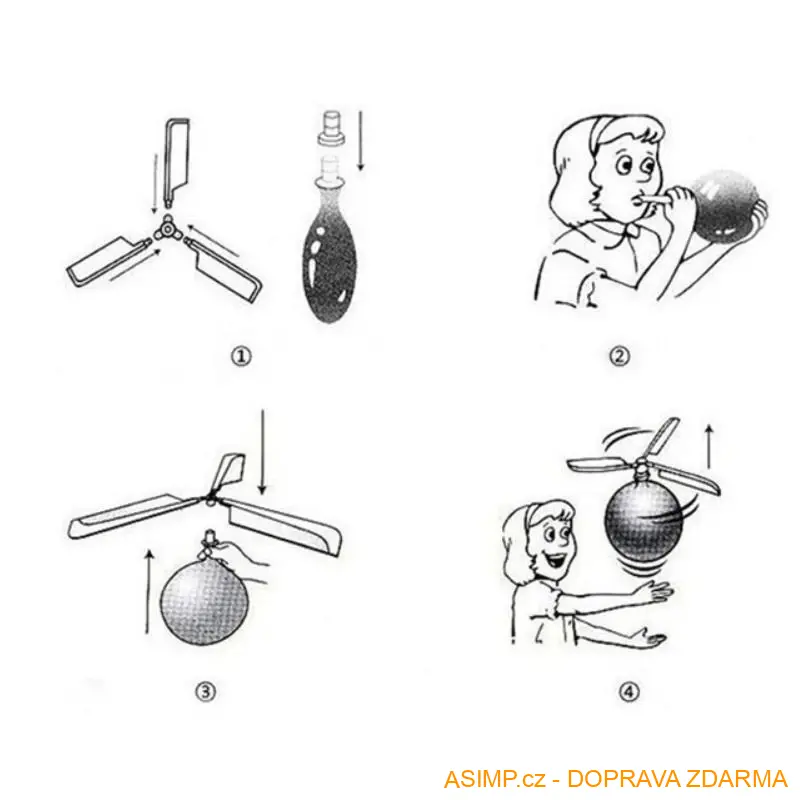 ①

②

③

④

ASIMP.cz - DOPRAVA ZDARMA