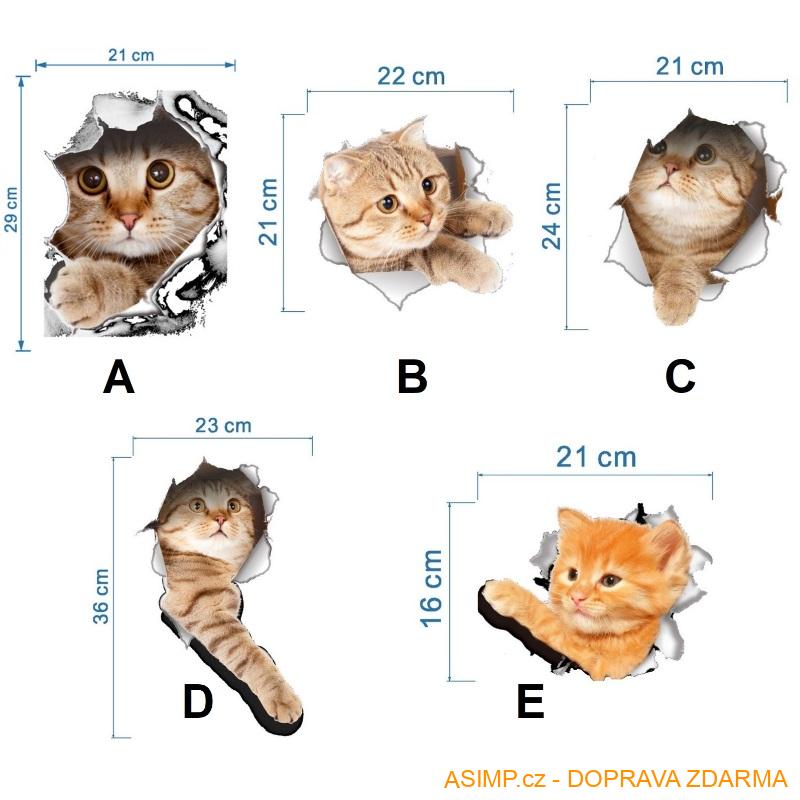 21 cm
29 cm
A

22 cm
21 cm
B

21 cm
24 cm
C

23 cm
36 cm
D

21 cm
16 cm
E

ASIMP.cz - DOPRAVA ZDARMA